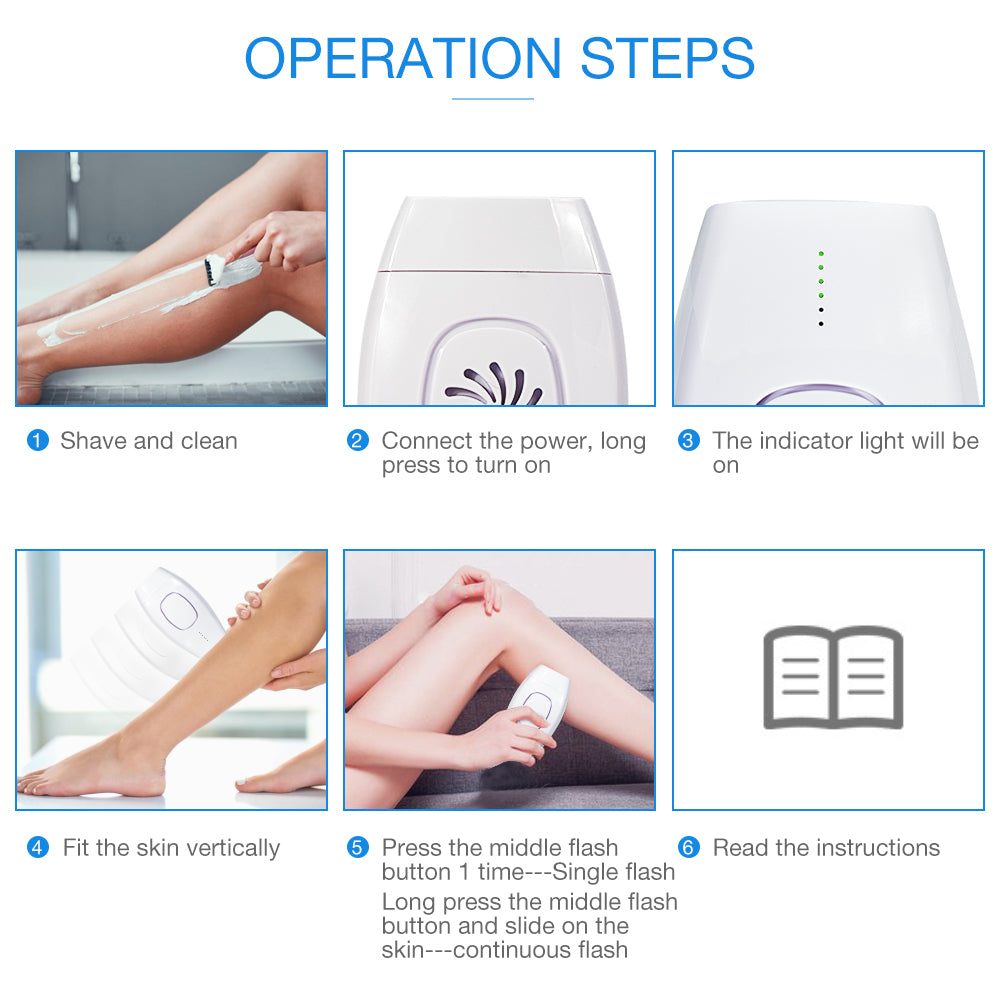 OPERATION STEPS

1 Shave and clean

2 Connect the power, long press to turn on

3 The indicator light will be on

4 Fit the skin vertically

5 Press the middle flash button 1 time---Single flash
Long press the middle flash button and slide on the skin---continuous flash

6 Read the instructions