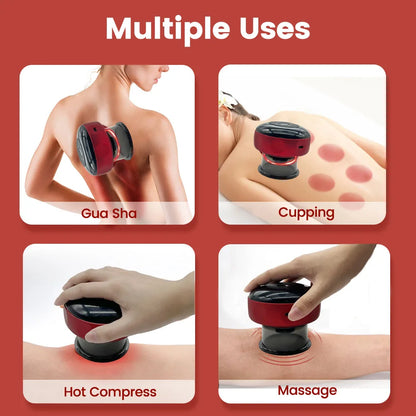 Multiple Uses

Gua Sha

Cupping

Hot Compress

Massage