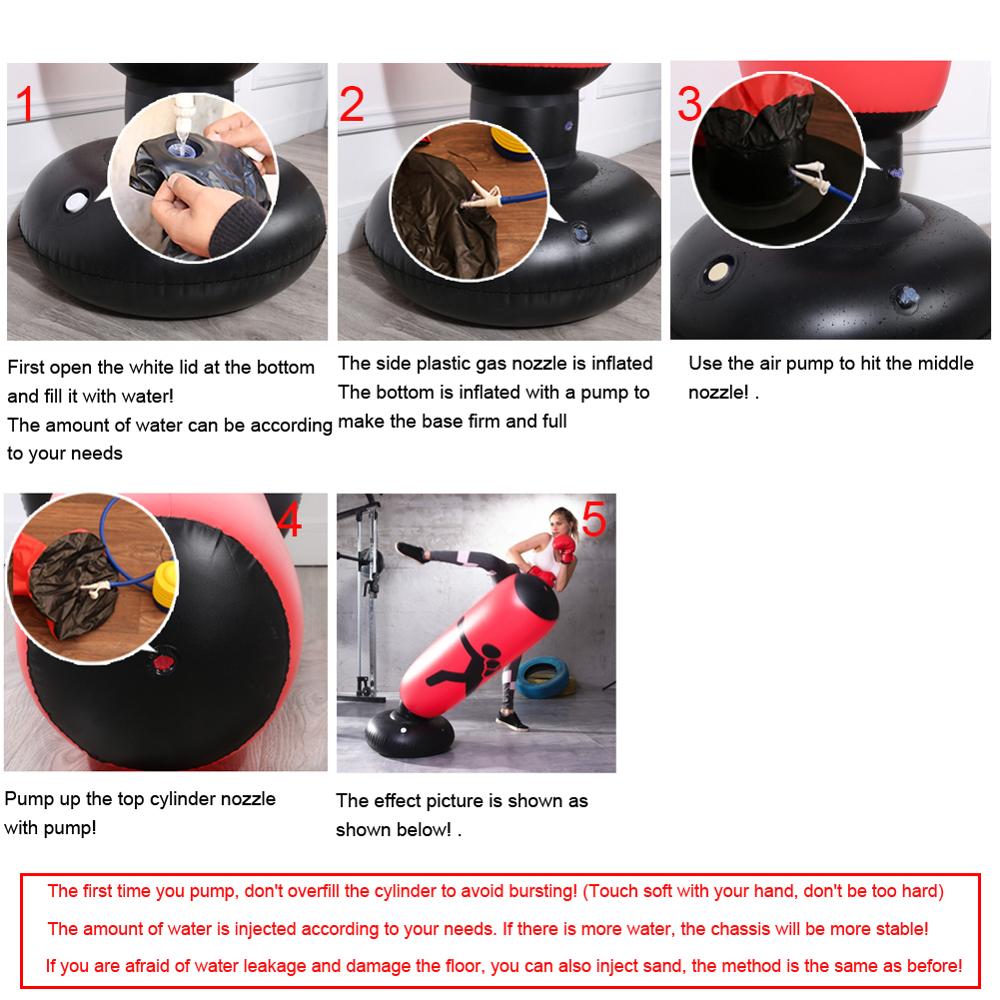 1

First open the white lid at the bottom and fill it with water!
The amount of water can be according to your needs

2

The side plastic gas nozzle is inflated
The bottom is inflated with a pump to make the base firm and full

3

Use the air pump to hit the middle nozzle! .

4

Pump up the top cylinder nozzle with pump!

5

The effect picture is shown as shown below! .

The first time you pump, don't overfill the cylinder to avoid bursting! (Touch soft with your hand, don't be too hard)

The amount of water is injected according to your needs. If there is more water, the chassis will be more stable!

If you are afraid of water leakage and damage the floor, you can also inject sand, the method is the same as before!